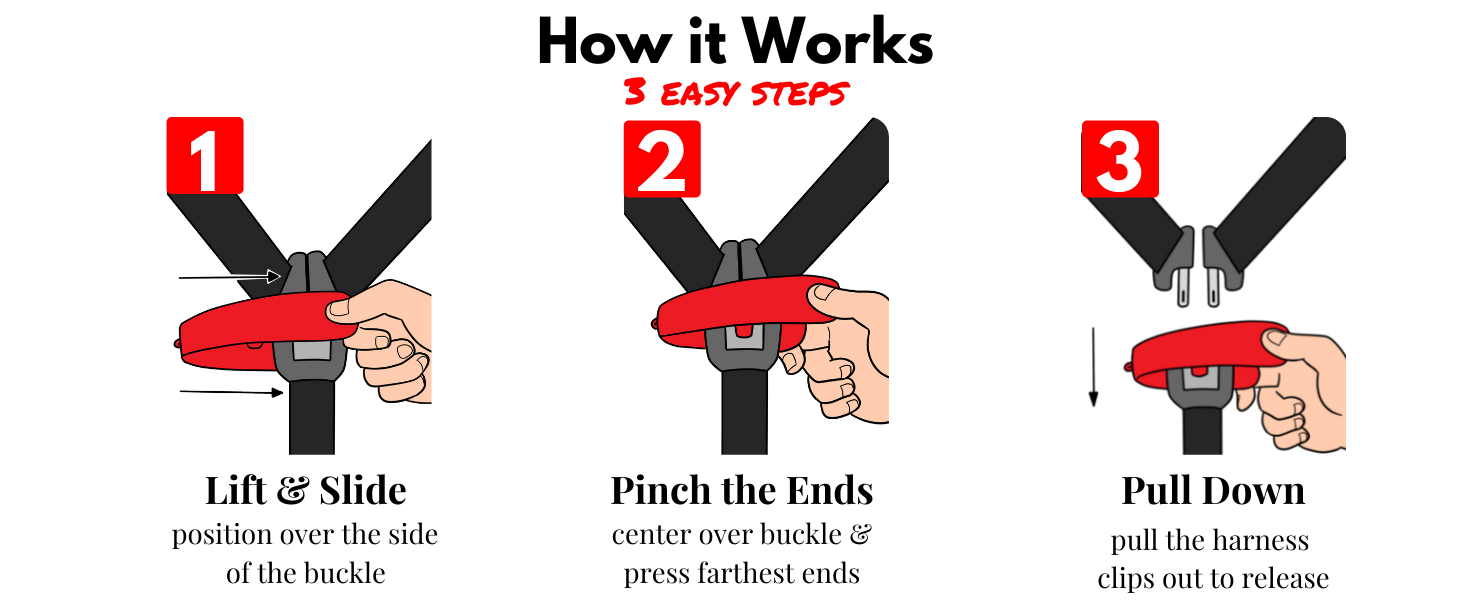 How it Works

3 EASY STEPS

1

Lift & Slide

position over the side of the buckle

2

Pinch the Ends

center over buckle & press farthest ends

3

Pull Down

pull the harness clips out to release