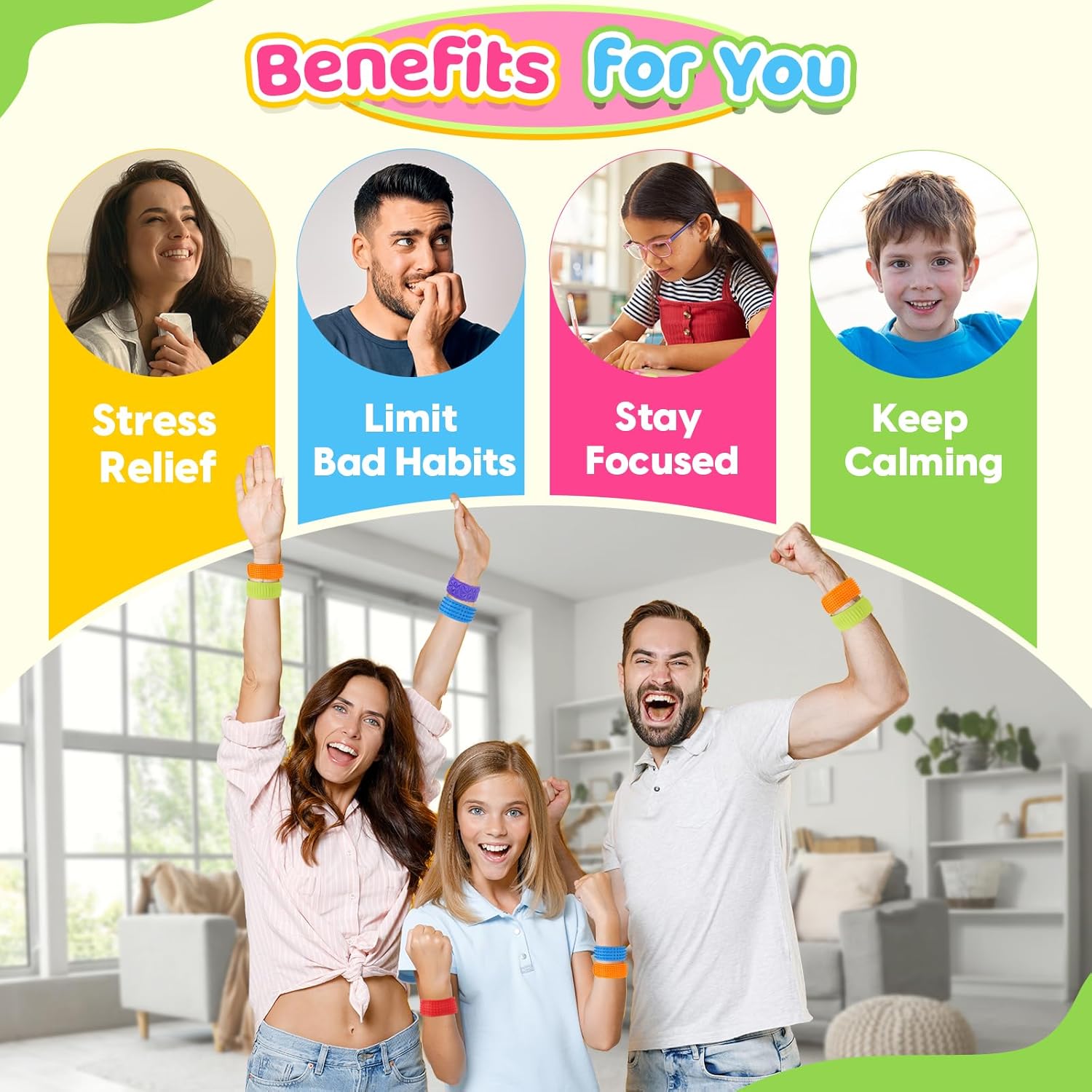 Benefits for You

Stress Relief

Limit Bad Habits

Stay Focused

Keep Calming