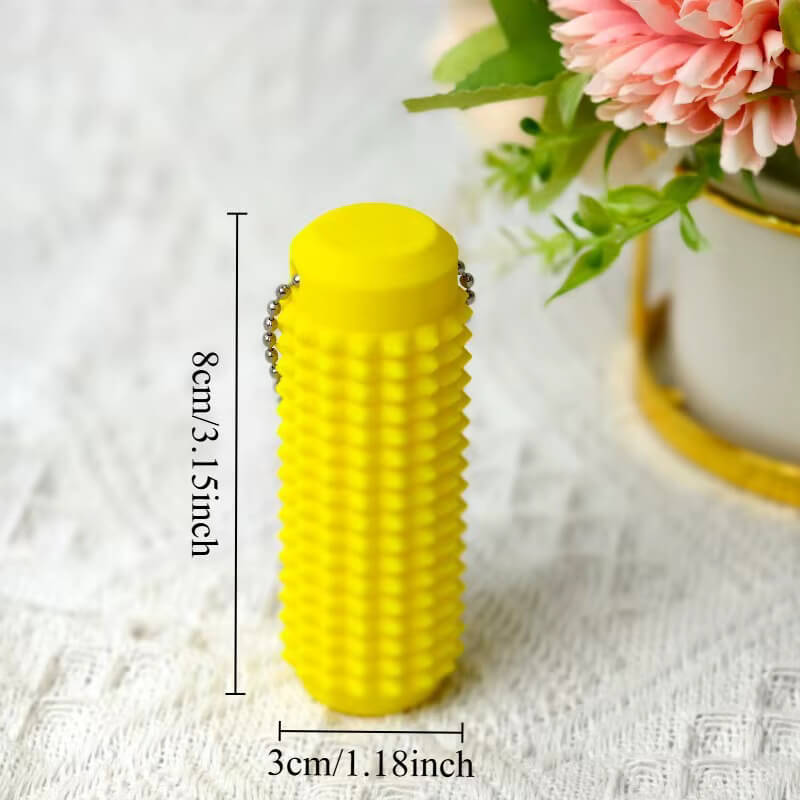 8cm/3.15inch

3cm/1.18inch