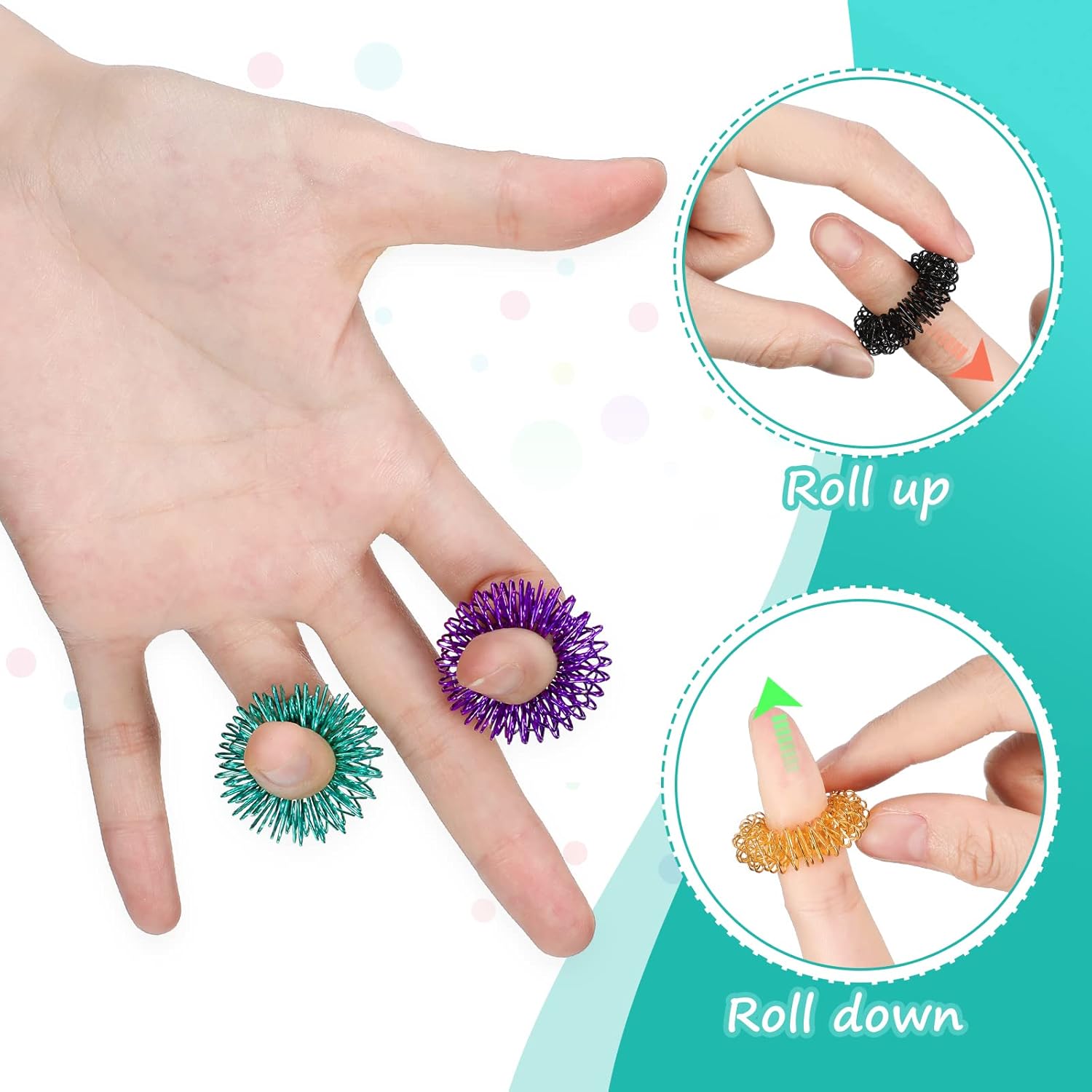 Roll up

Roll down