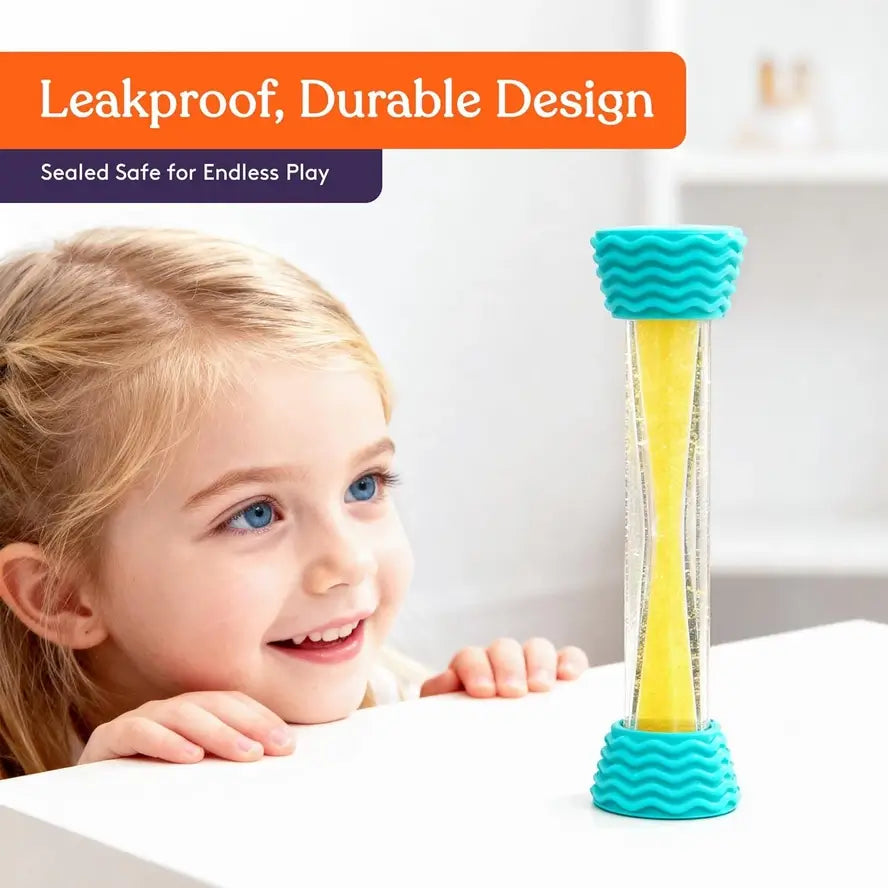 Leakproof, Durable Design

Sealed Safe for Endless Play