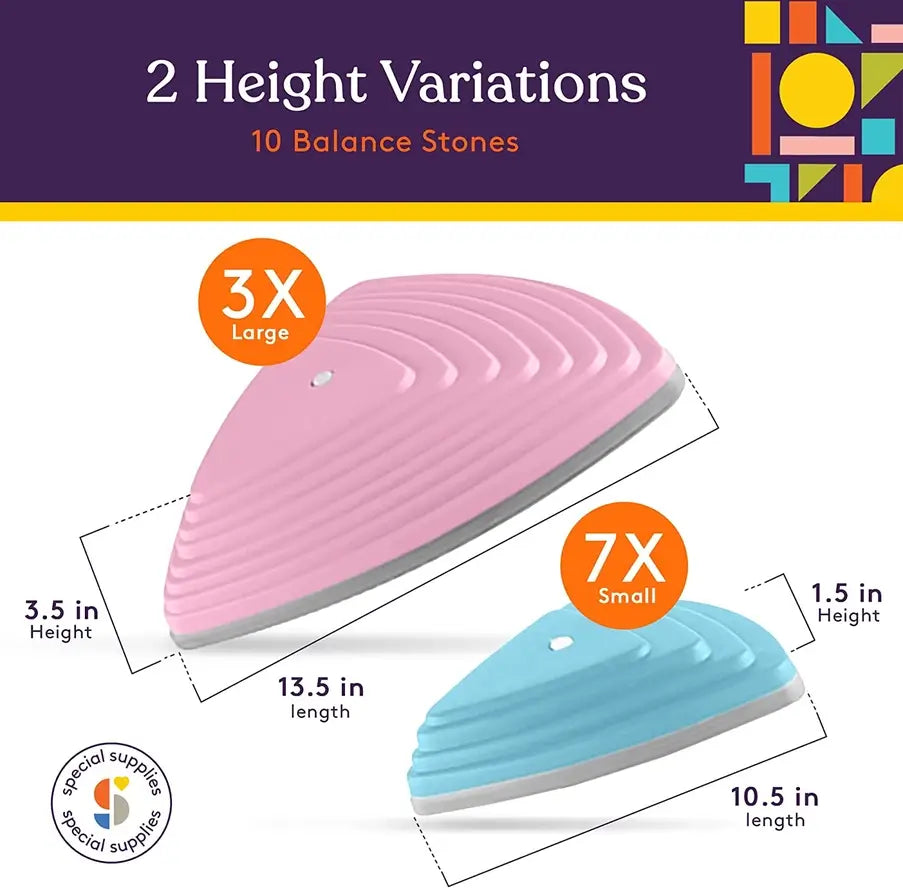 2 Height Variations
10 Balance Stones

3X
Large

3.5 in
Height

13.5 in
length

7X
Small

1.5 in
Height

10.5 in
length

special supplies
special supplies