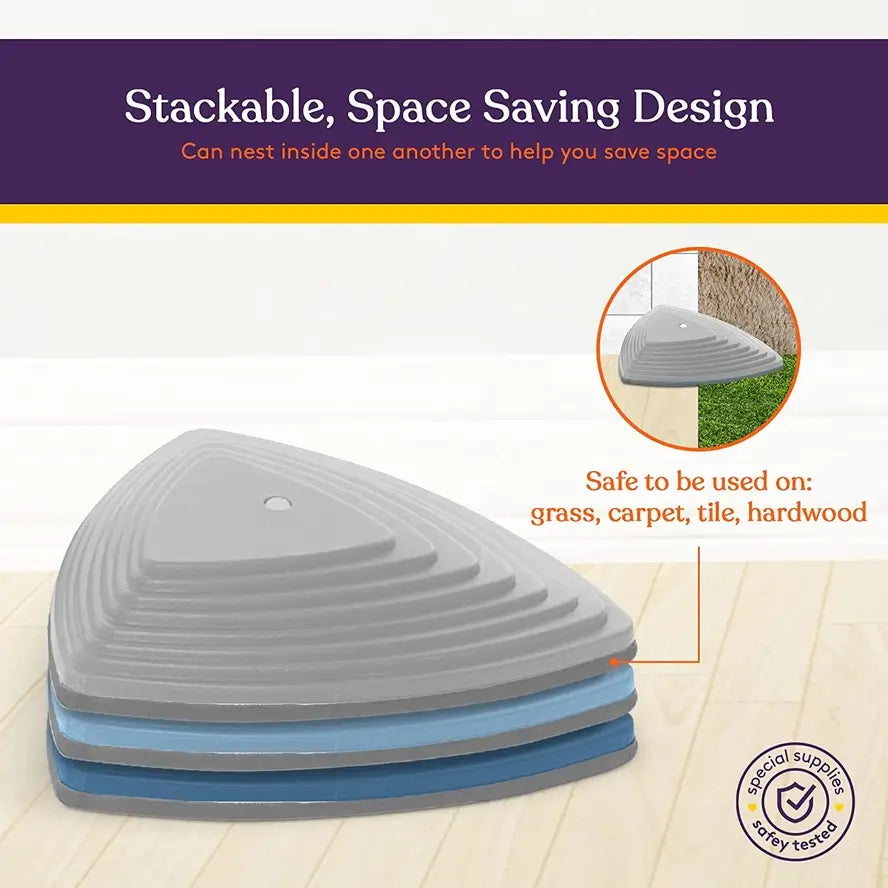 Stackable, Space Saving Design
Can nest inside one another to help you save space

Safe to be used on:
grass, carpet, tile, hardwood

special supplies
safey tested