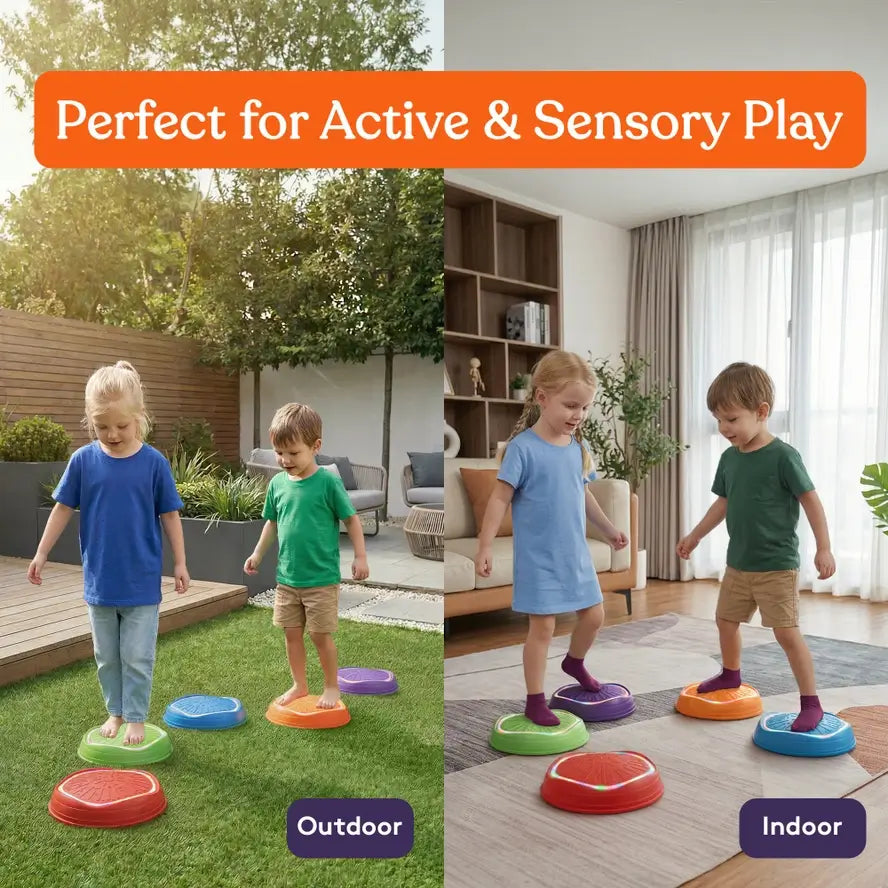 Perfect for Active & Sensory Play

Outdoor

Indoor