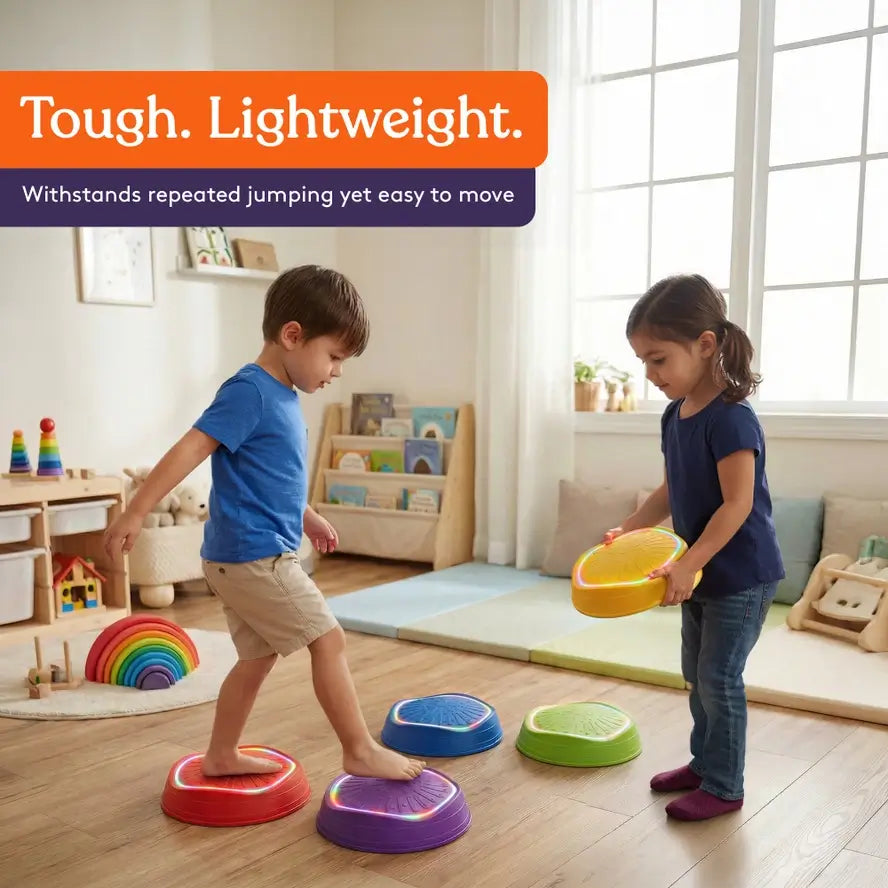 Tough. Lightweight.

Withstands repeated jumping yet easy to move