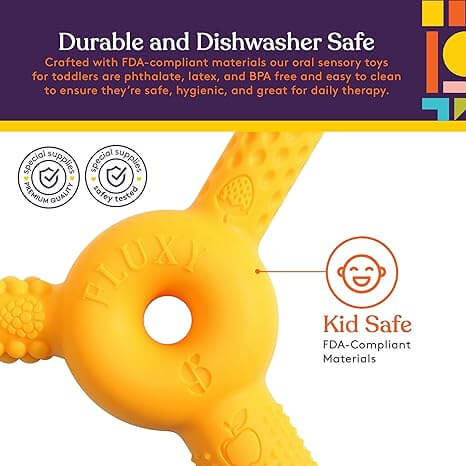 Durable and Dishwasher Safe

Crafted with FDA-compliant materials our oral sensory toys for toddlers are phthalate, latex, and BPA free and easy to clean to ensure they're safe, hygienic, and great for daily therapy.

special supplies PREMIUM QUALITY

special supplies safey tested

FLUXY

Kid Safe

FDA-Compliant Materials