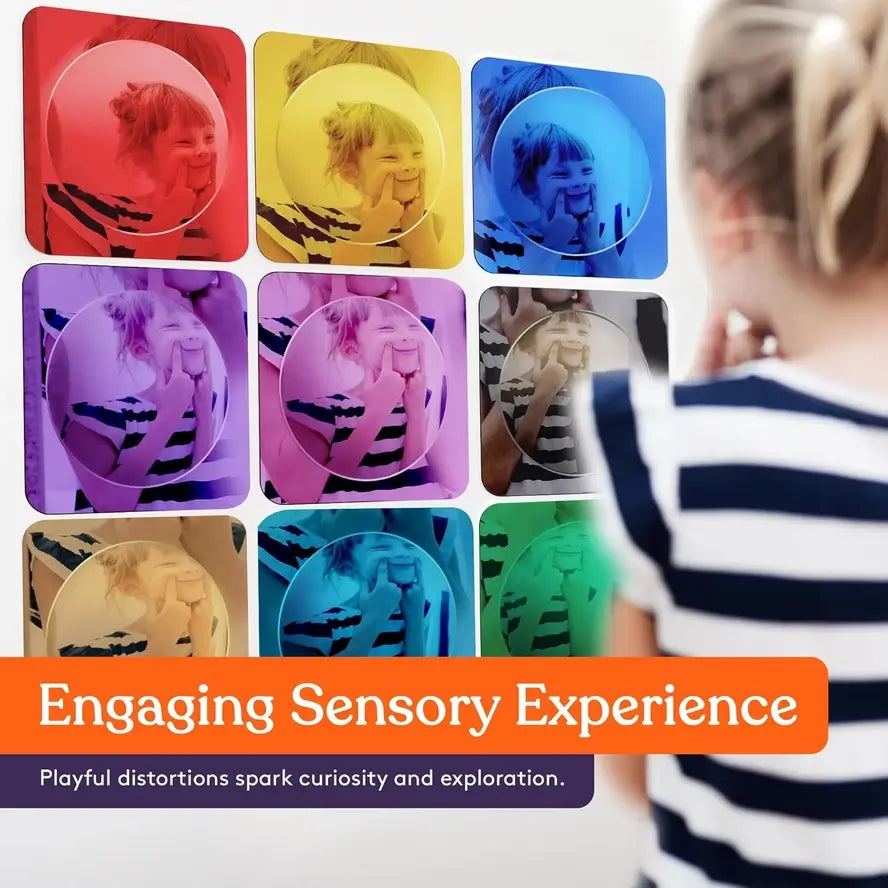 Engaging Sensory Experience

Playful distortions spark curiosity and exploration.