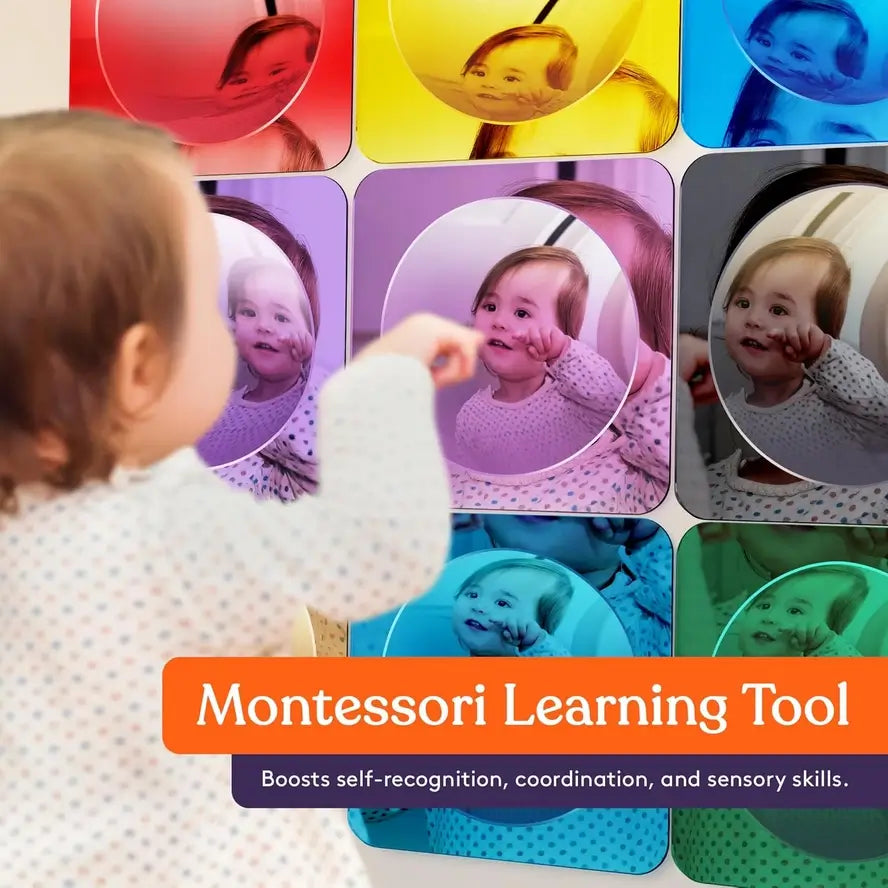 Montessori Learning Tool

Boosts self-recognition, coordination, and sensory skills.