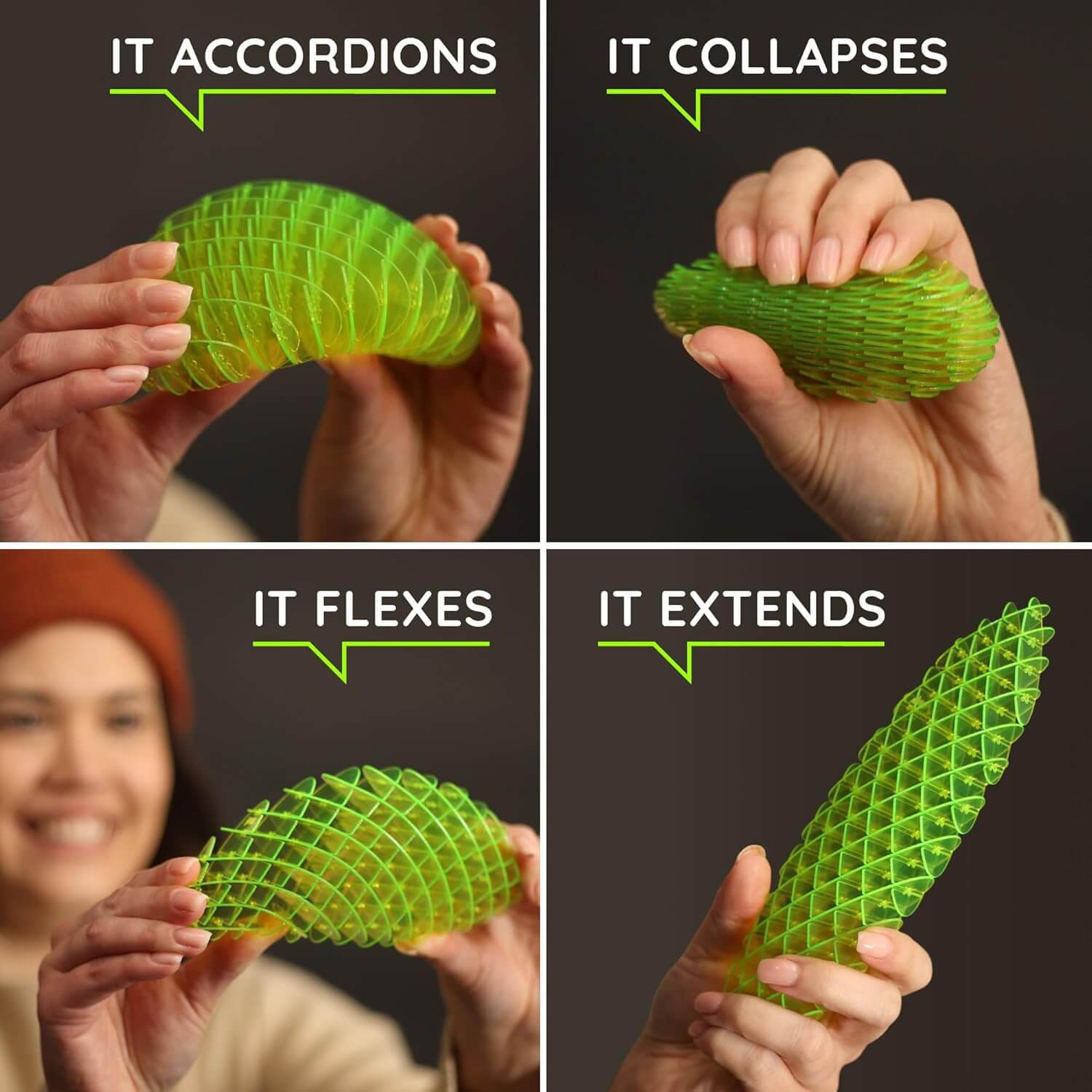 IT ACCORDIONS

IT COLLAPSES

IT FLEXES

IT EXTENDS