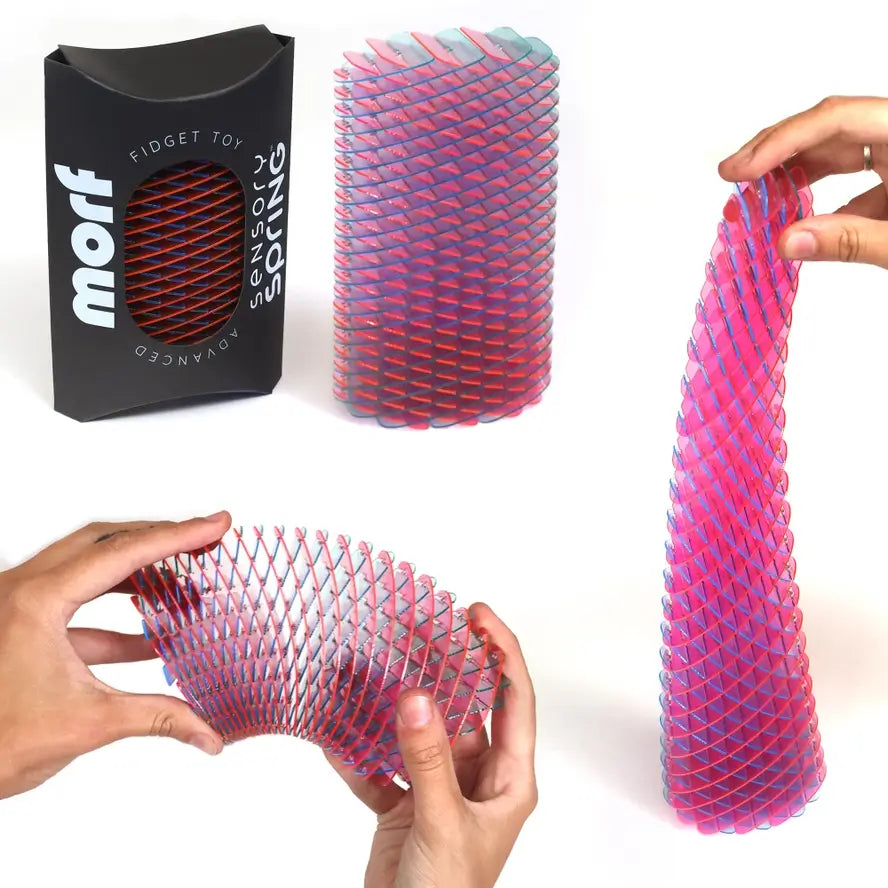 morf

FIDGET TOY

sensory SPRING

ADVANCED