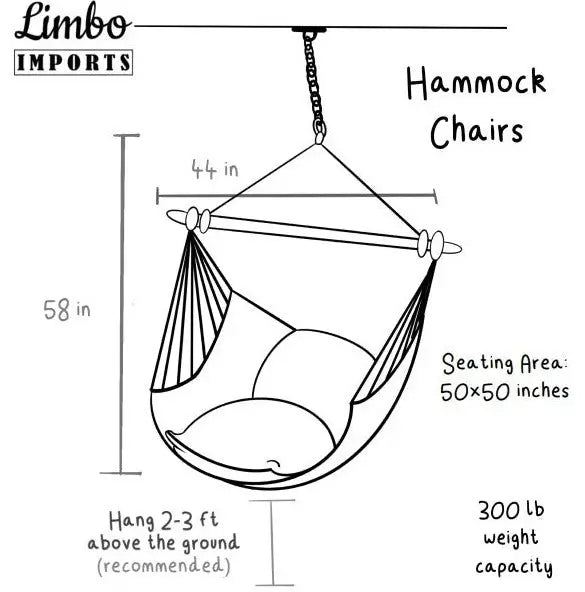 Limbo
IMPORTS

Hammock Chairs

44 in

58 in

Seating Area: 50×50 inches

Hang 2-3 ft above the ground (recommended)

300 lb weight capacity