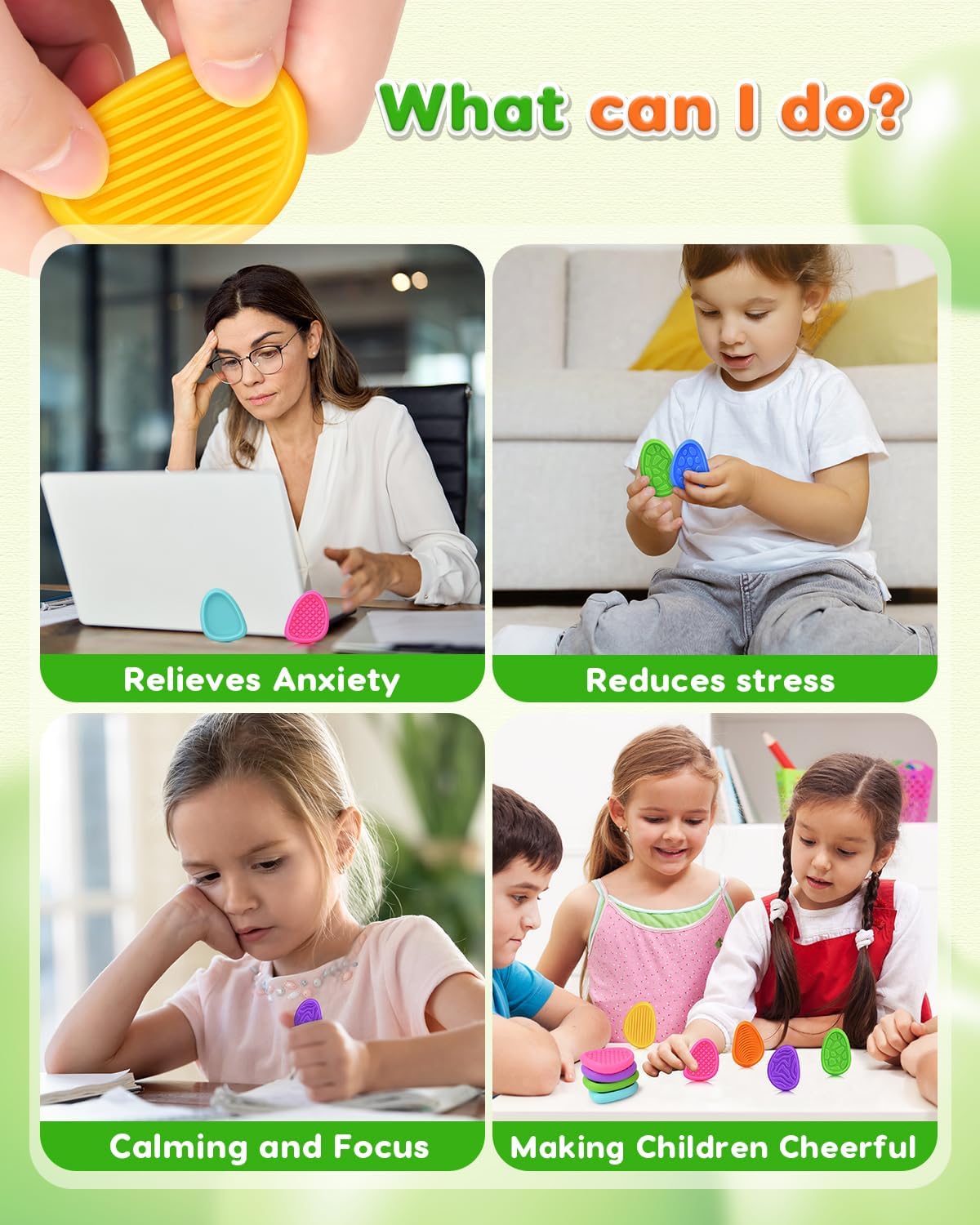 What can I do?

Relieves Anxiety

Reduces stress

Calming and Focus

Making Children Cheerful