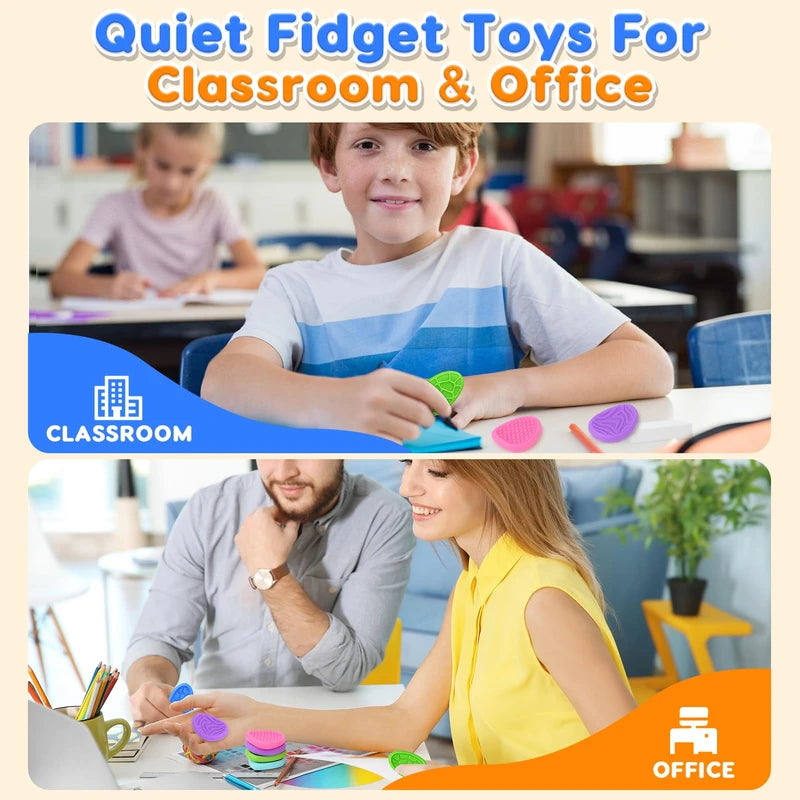 Quiet Fidget Toys For
Classroom & Office

CLASSROOM

OFFICE