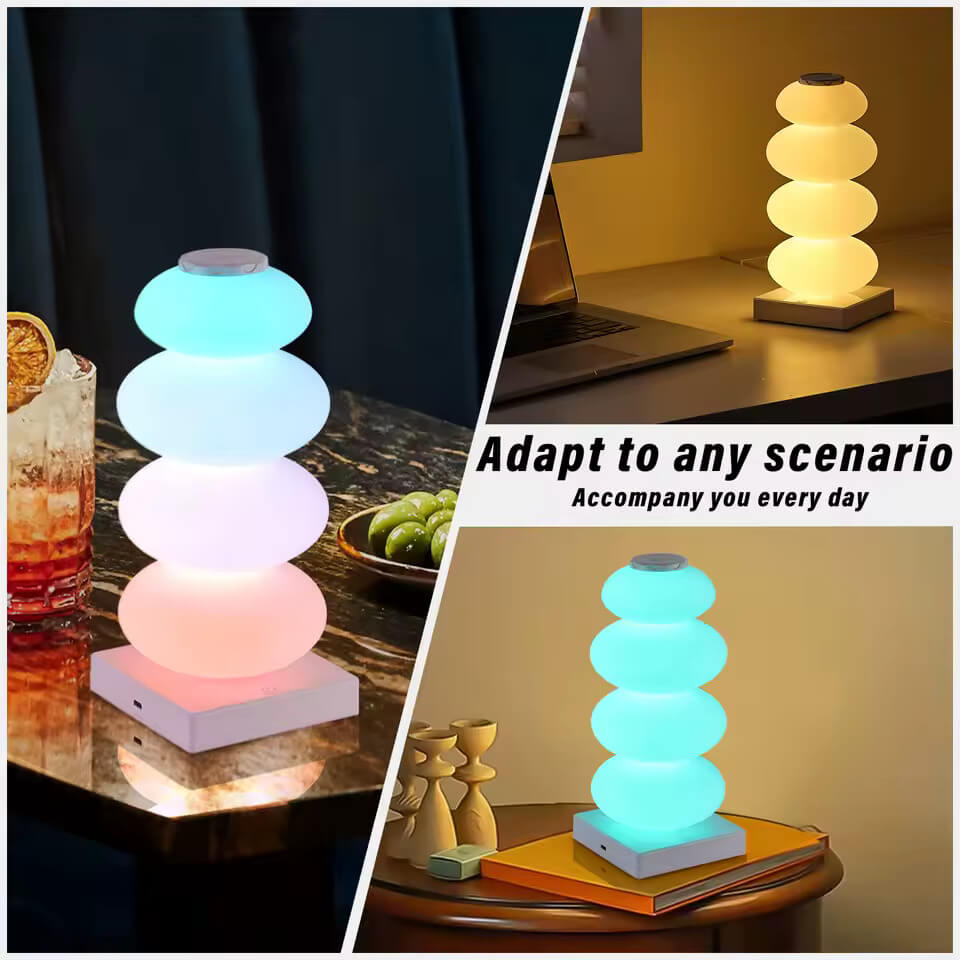 Adapt to any scenario
Accompany you every day