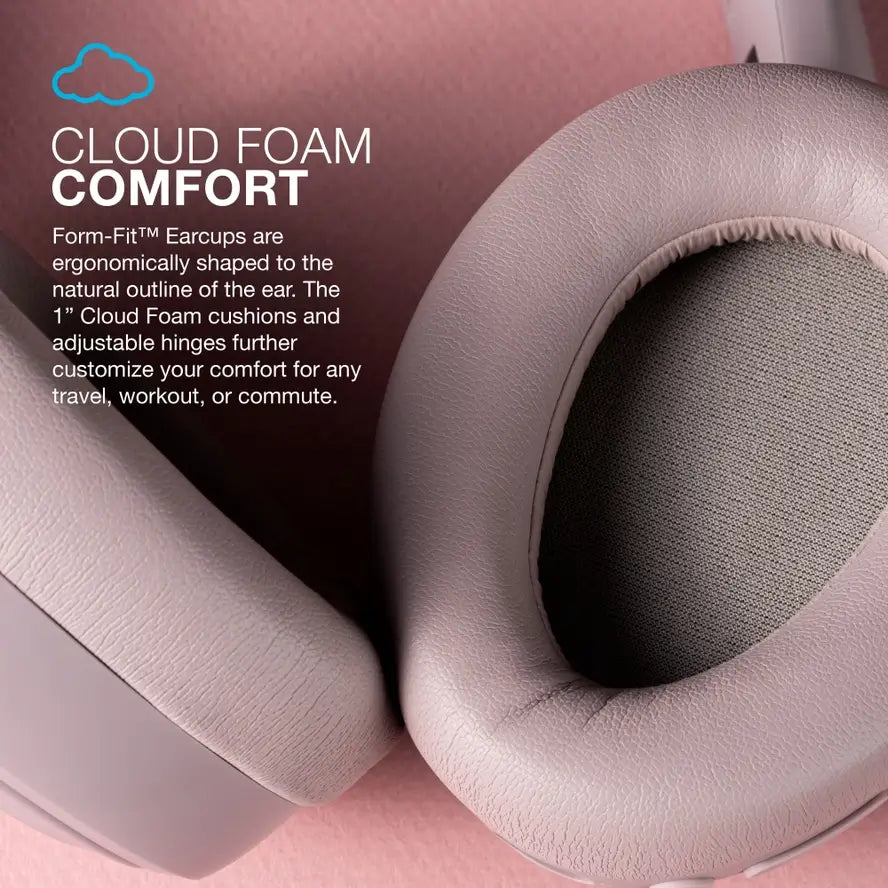 CLOUD FOAM
COMFORT

Form-Fit™ Earcups are ergonomically shaped to the natural outline of the ear. The 1” Cloud Foam cushions and adjustable hinges further customize your comfort for any travel, workout, or commute.