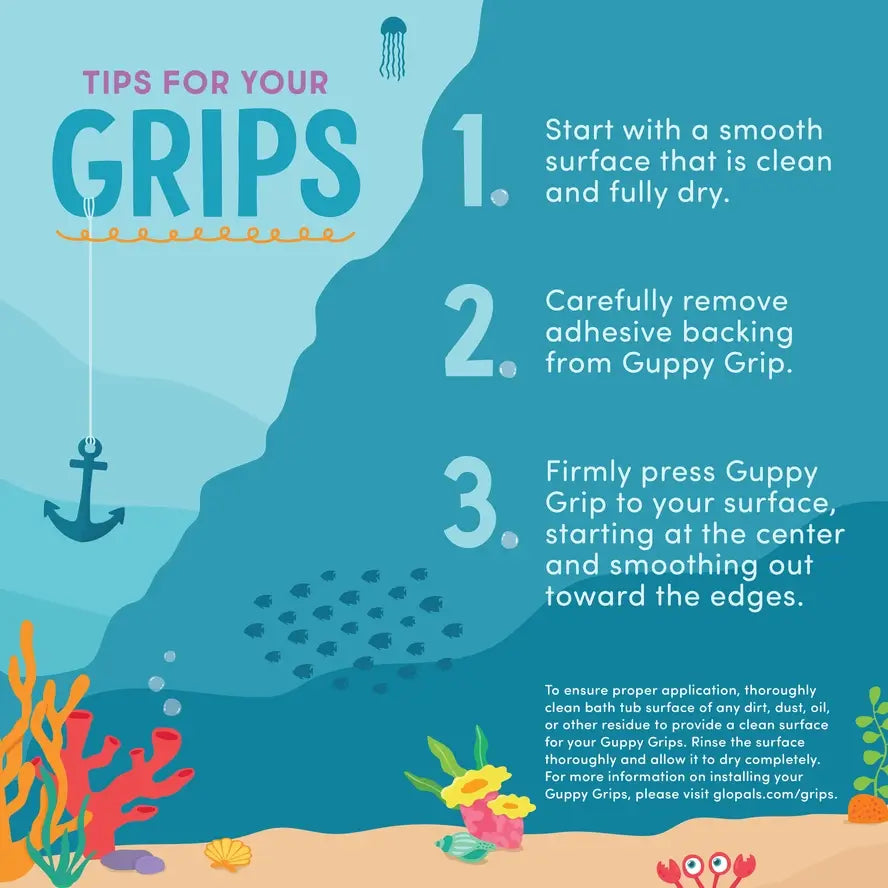 TIPS FOR YOUR
GRIPS

1. Start with a smooth surface that is clean and fully dry.

2. Carefully remove adhesive backing from Guppy Grip.

3. Firmly press Guppy Grip to your surface, starting at the center and smoothing out toward the edges.

To ensure proper application, thoroughly clean bath tub surface of any dirt, dust, oil, or other residue to provide a clean surface for your Guppy Grips. Rinse the surface thoroughly and allow it to dry completely. For more information on installing your Guppy Grips, please visit glopals.com/grips.