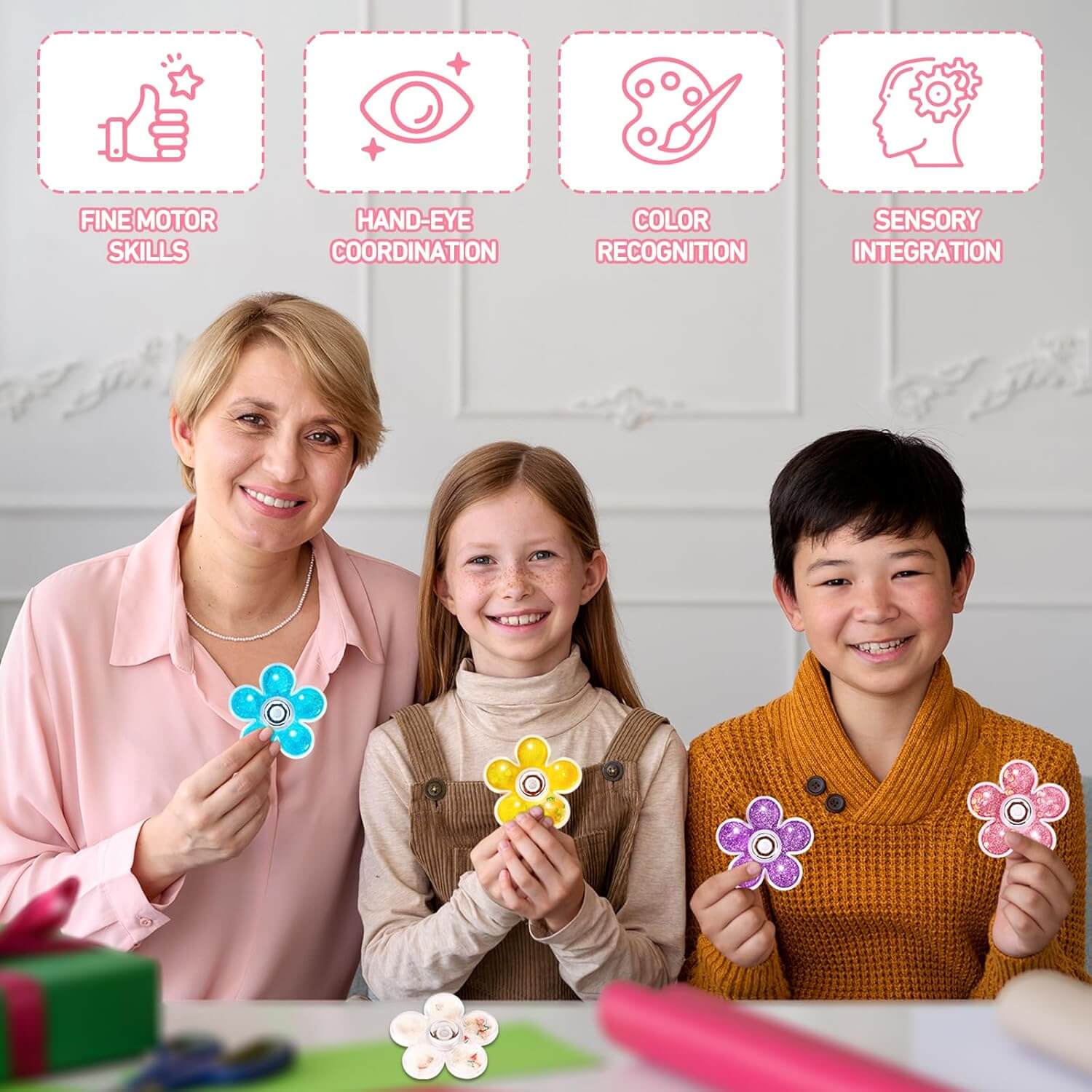 FINE MOTOR SKILLS

HAND-EYE COORDINATION

COLOR RECOGNITION

SENSORY INTEGRATION