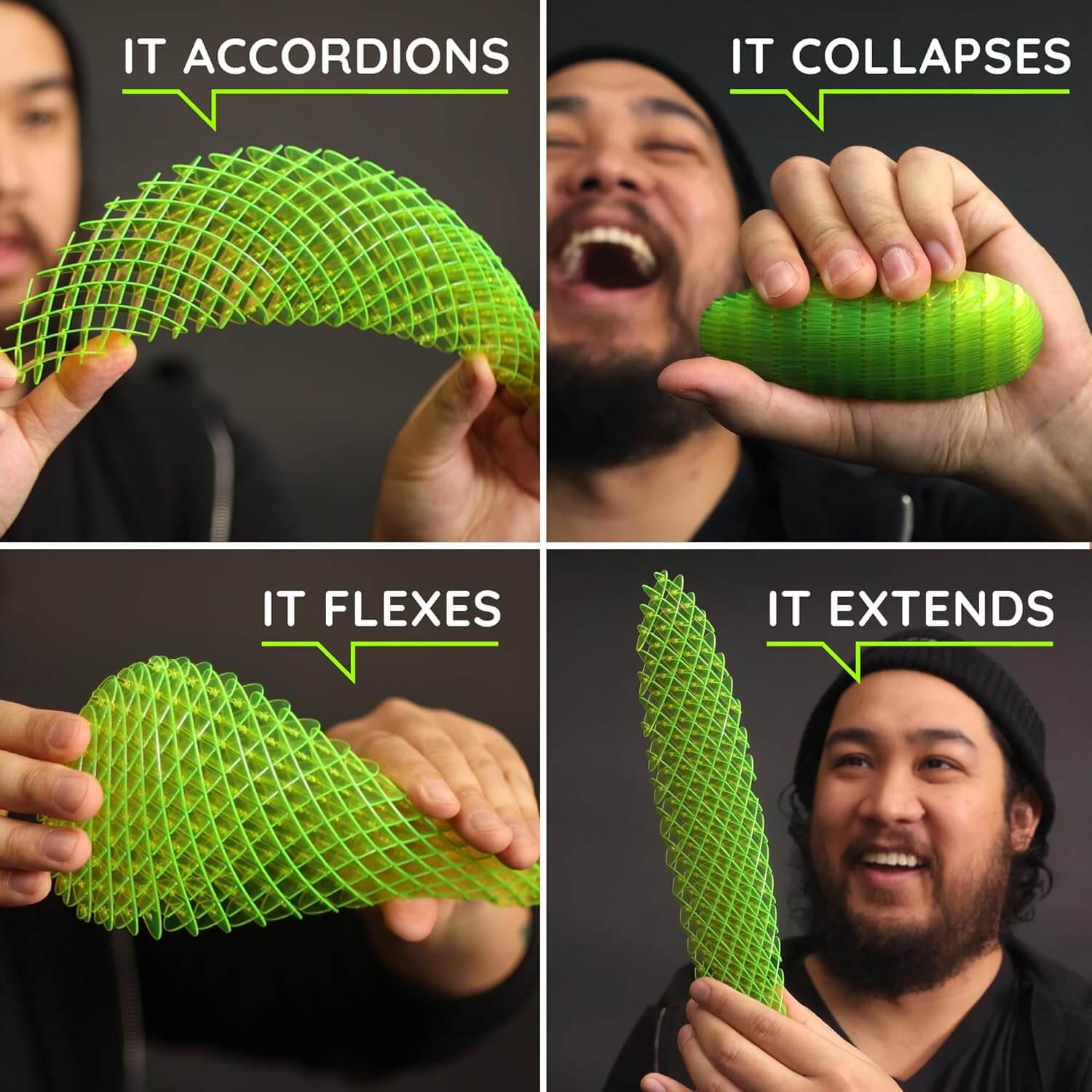 IT ACCORDIONS

IT COLLAPSES

IT FLEXES

IT EXTENDS