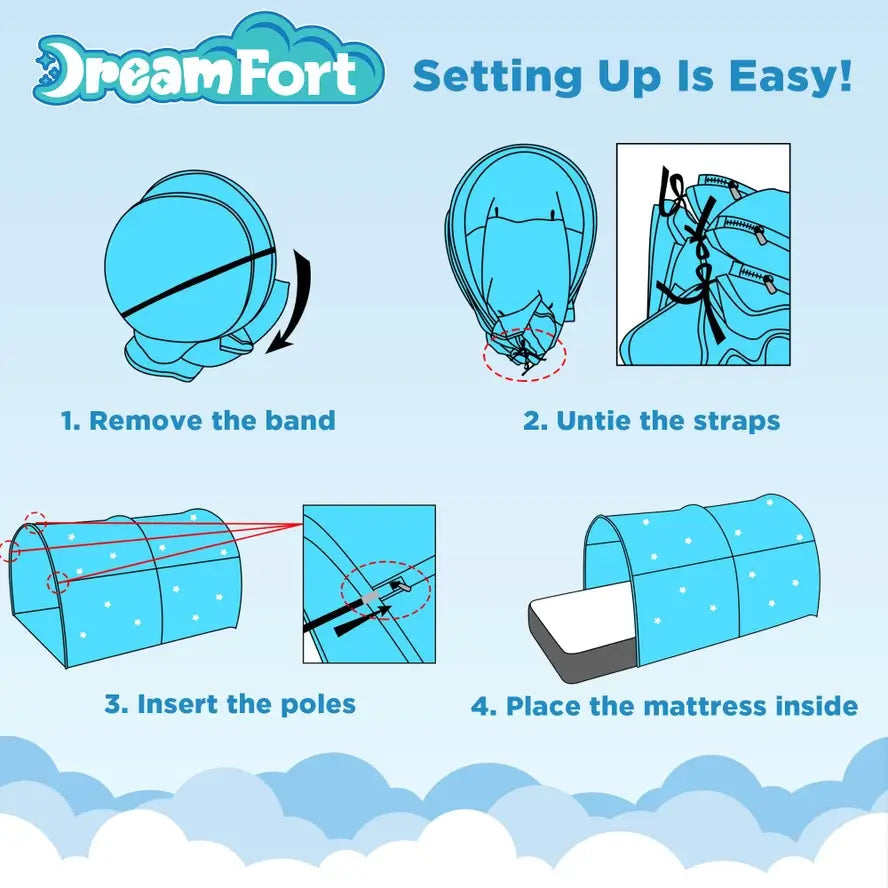 DreamFort

Setting Up Is Easy!

1. Remove the band

2. Untie the straps

3. Insert the poles

4. Place the mattress inside