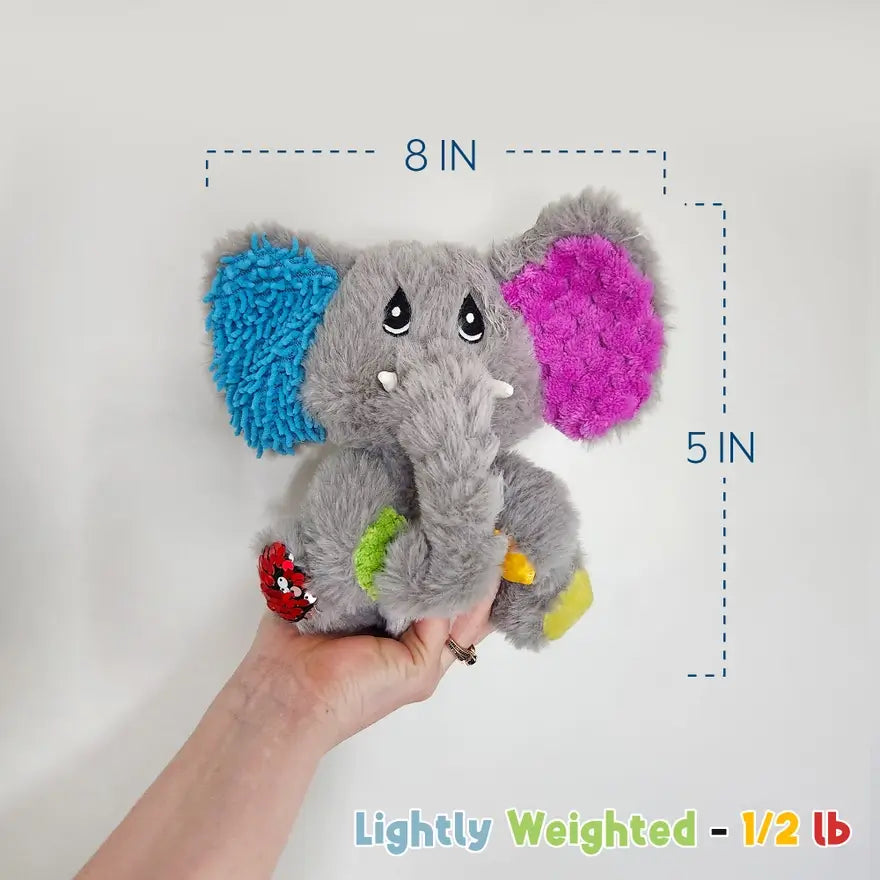 8 IN

5 IN

Lightly Weighted - 1/2 lb