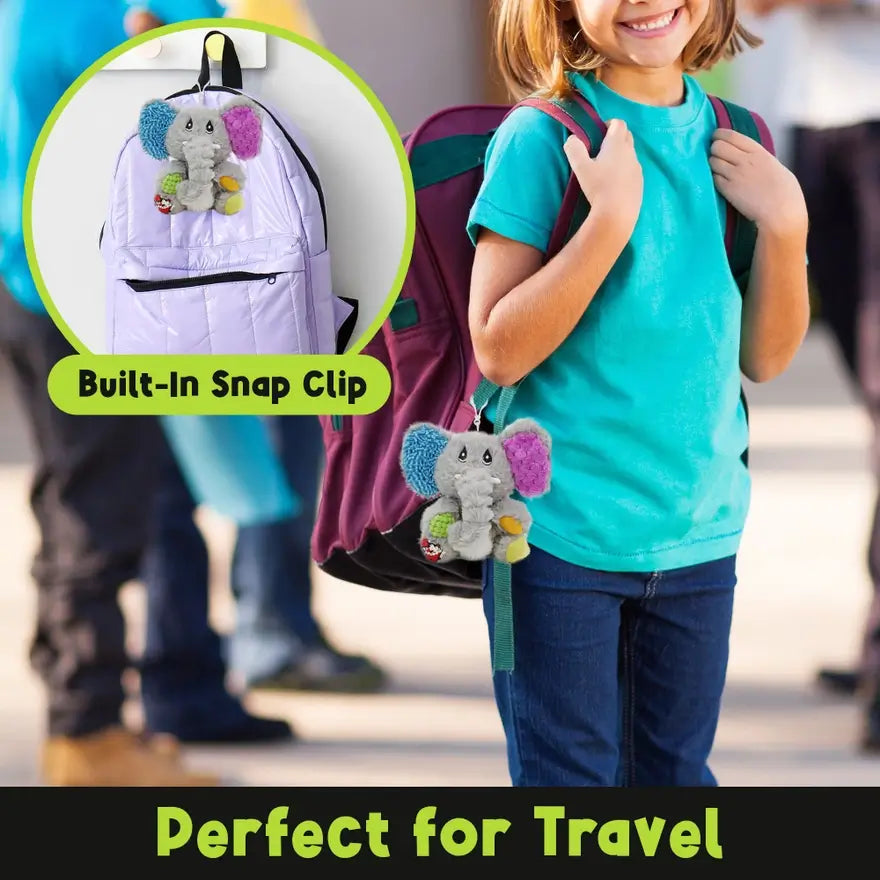 Built-In Snap Clip

Perfect for Travel