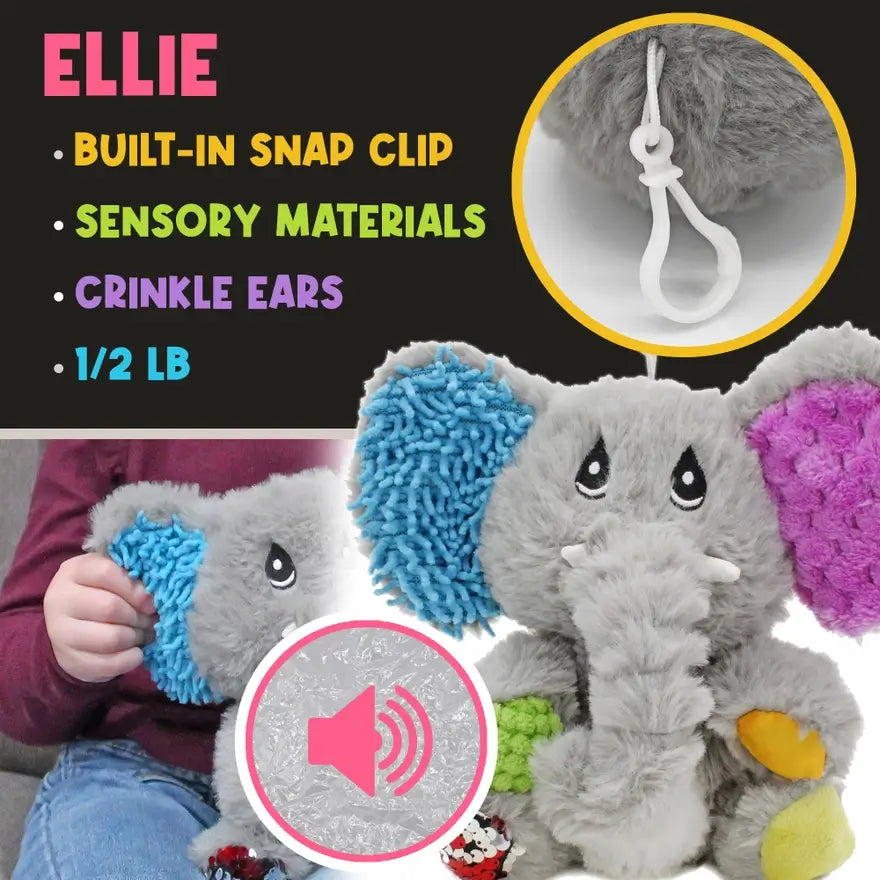 ELLIE

• BUILT-IN SNAP CLIP
• SENSORY MATERIALS
• CRINKLE EARS
• 1/2 LB