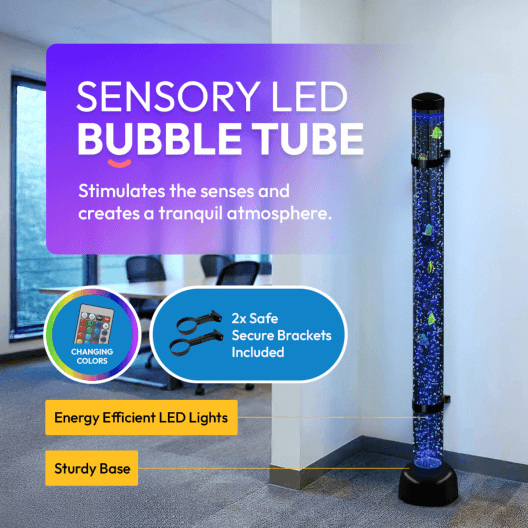 SENSORY LED
BUBBLE TUBE

Stimulates the senses and creates a tranquil atmosphere.

CHANGING COLORS

2x Safe Secure Brackets Included

Energy Efficient LED Lights

Sturdy Base