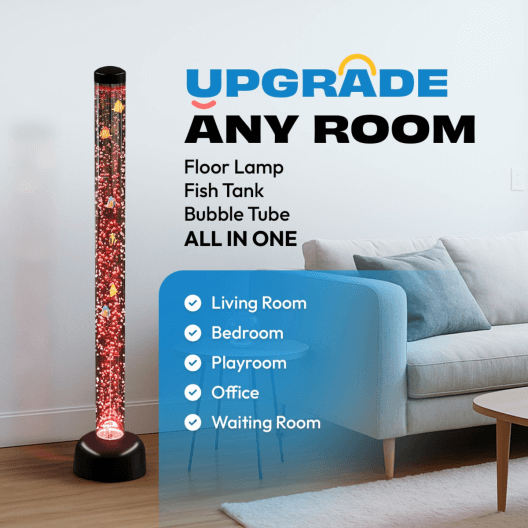 UPGRADE
ANY ROOM

Floor Lamp
Fish Tank
Bubble Tube
ALL IN ONE

Living Room
Bedroom
Playroom
Office
Waiting Room